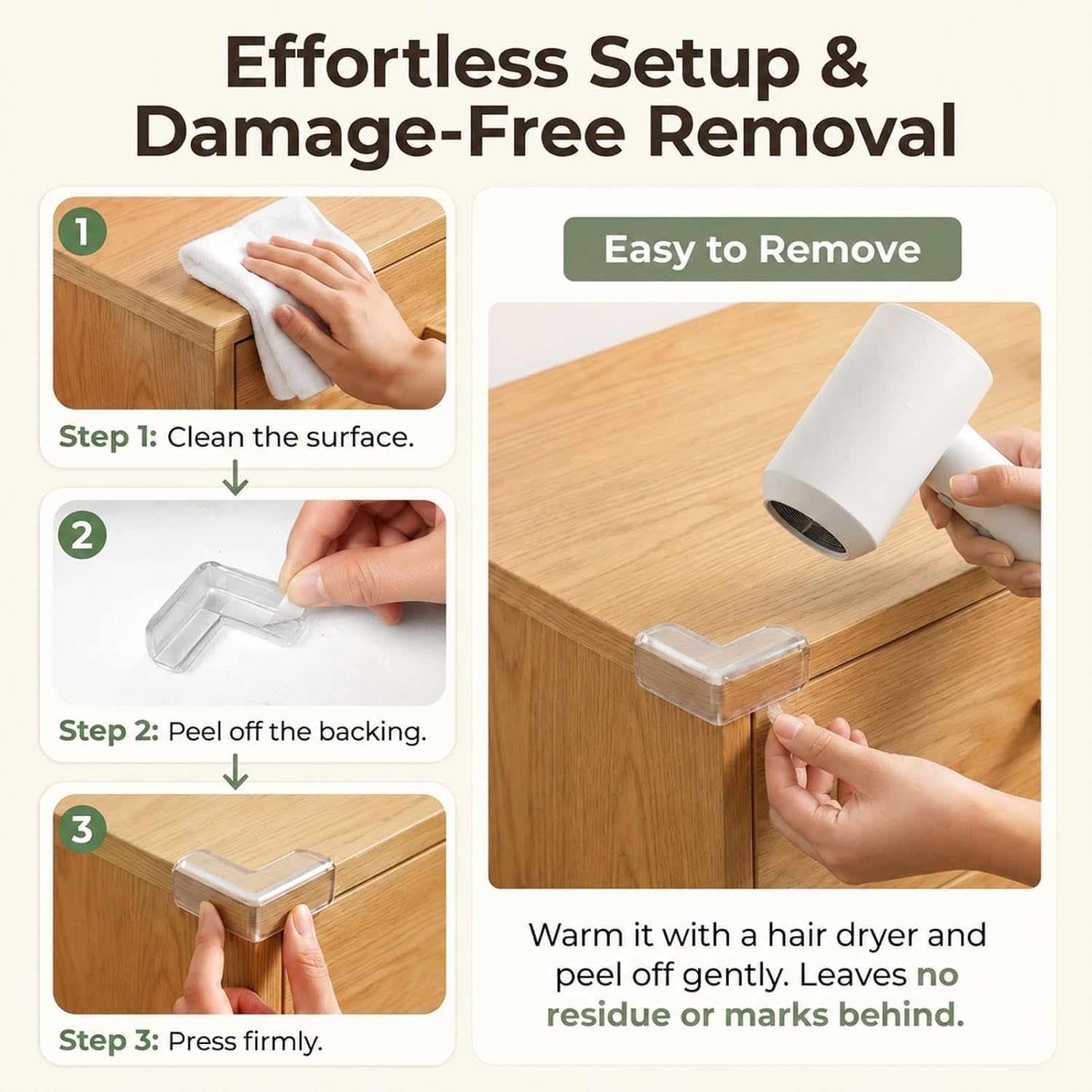 Effortless Setup & Damage-Free Removal

1

Step 1: Clean the surface.

2

Step 2: Peel off the backing.

3

Step 3: Press firmly.

Easy to Remove

Warm it with a hair dryer and peel off gently. Leaves no residue or marks behind.