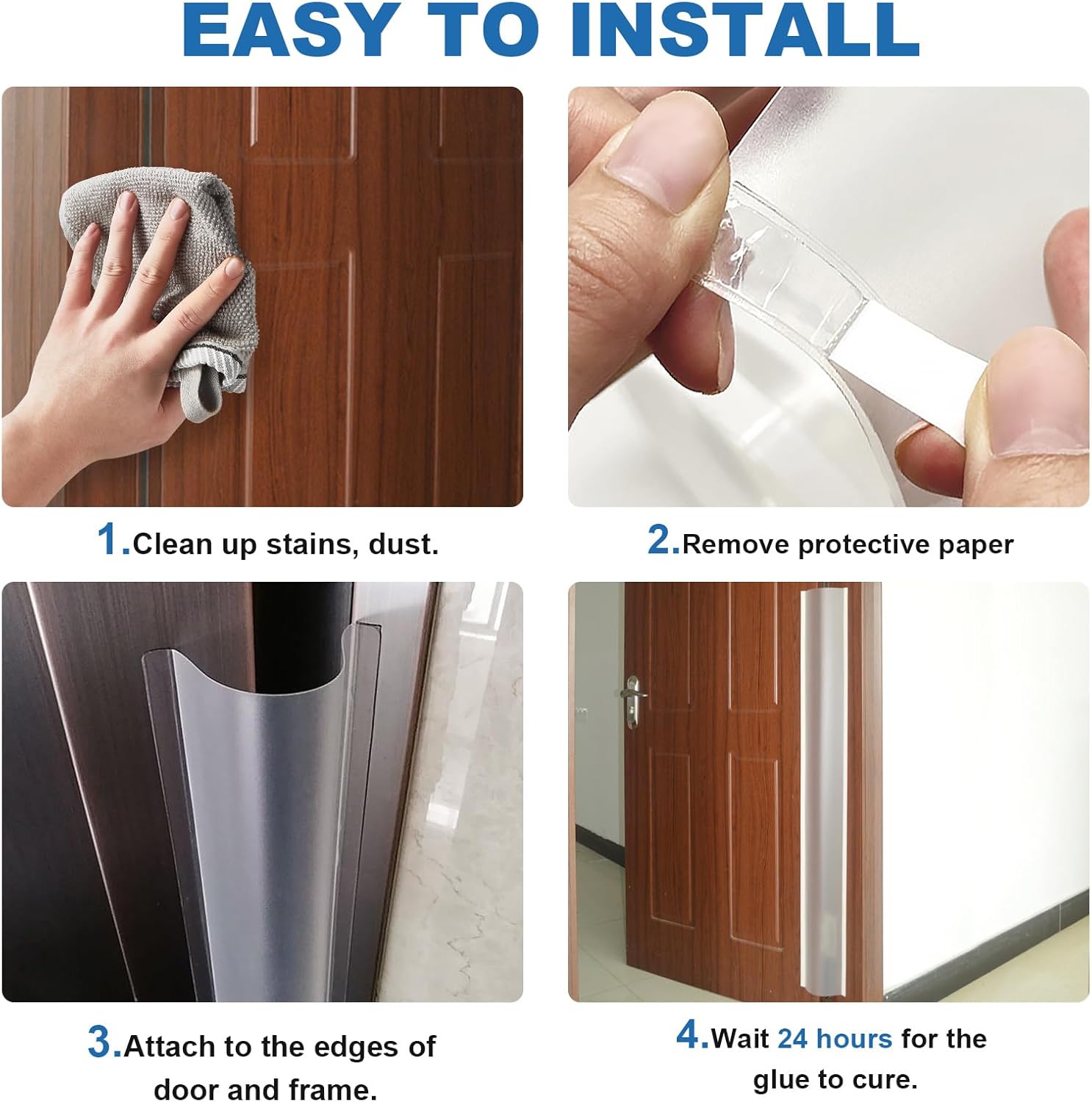 EASY TO INSTALL

1.Clean up stains, dust.

2.Remove protective paper

3.Attach to the edges of door and frame.

4.Wait 24 hours for the glue to cure.