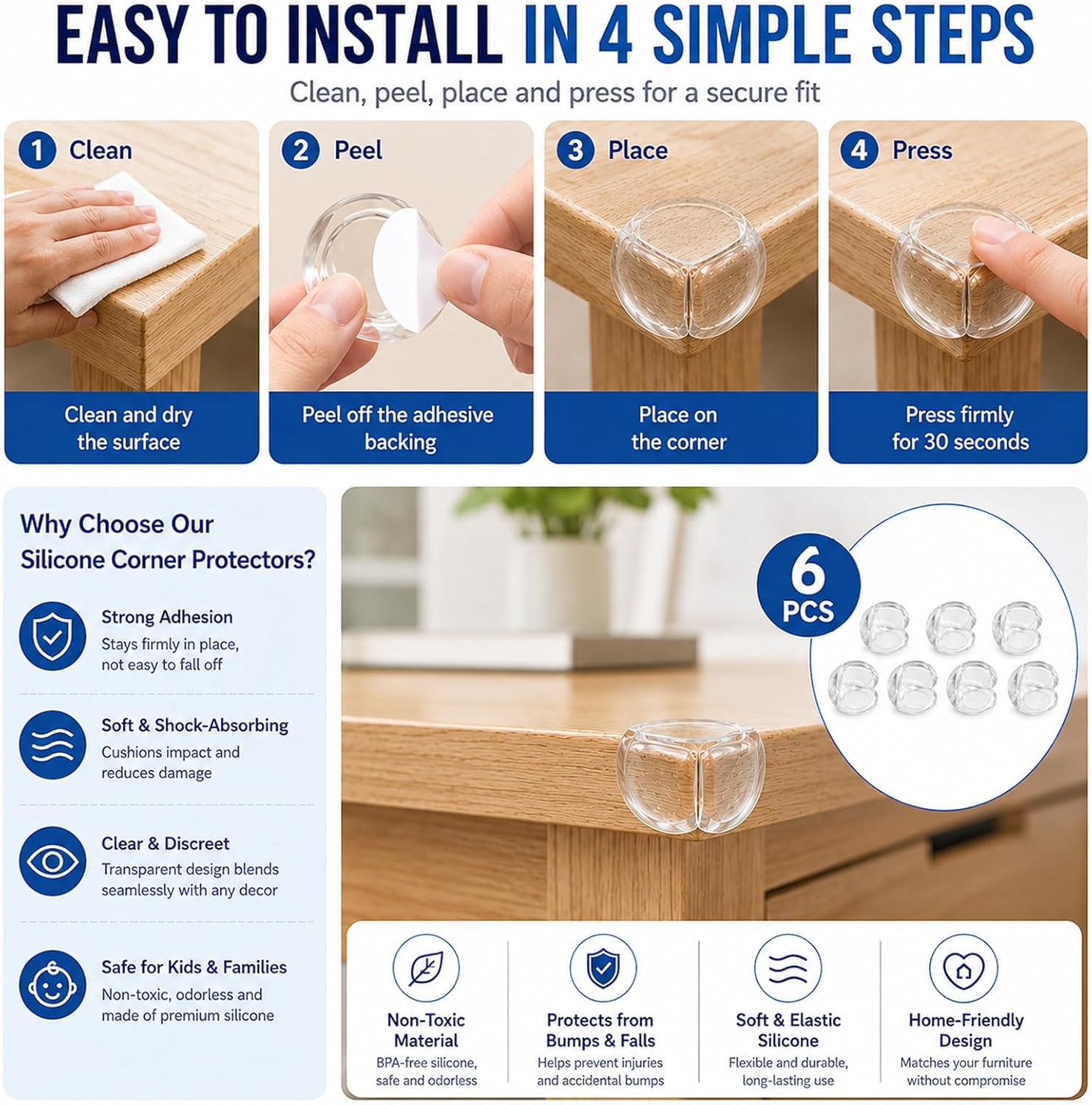 EASY TO INSTALL IN 4 SIMPLE STEPS

Clean, peel, place and press for a secure fit

1 Clean

Clean and dry the surface

2 Peel

Peel off the adhesive backing

3 Place

Place on the corner

4 Press

Press firmly for 30 seconds

Why Choose Our Silicone Corner Protectors?

Strong Adhesion
Stays firmly in place, not easy to fall off

Soft & Shock-Absorbing
Cushions impact and reduces damage

Clear & Discreet
Transparent design blends seamlessly with any decor

Safe for Kids & Families
Non-toxic, odorless and made of premium silicone

6 PCS

Non-Toxic Material
BPA-free silicone, safe and odorless

Protects from Bumps & Falls
Helps prevent injuries and accidental bumps

Soft & Elastic Silicone
Flexible and durable, long-lasting use

Home-Friendly Design
Matches your furniture without compromise